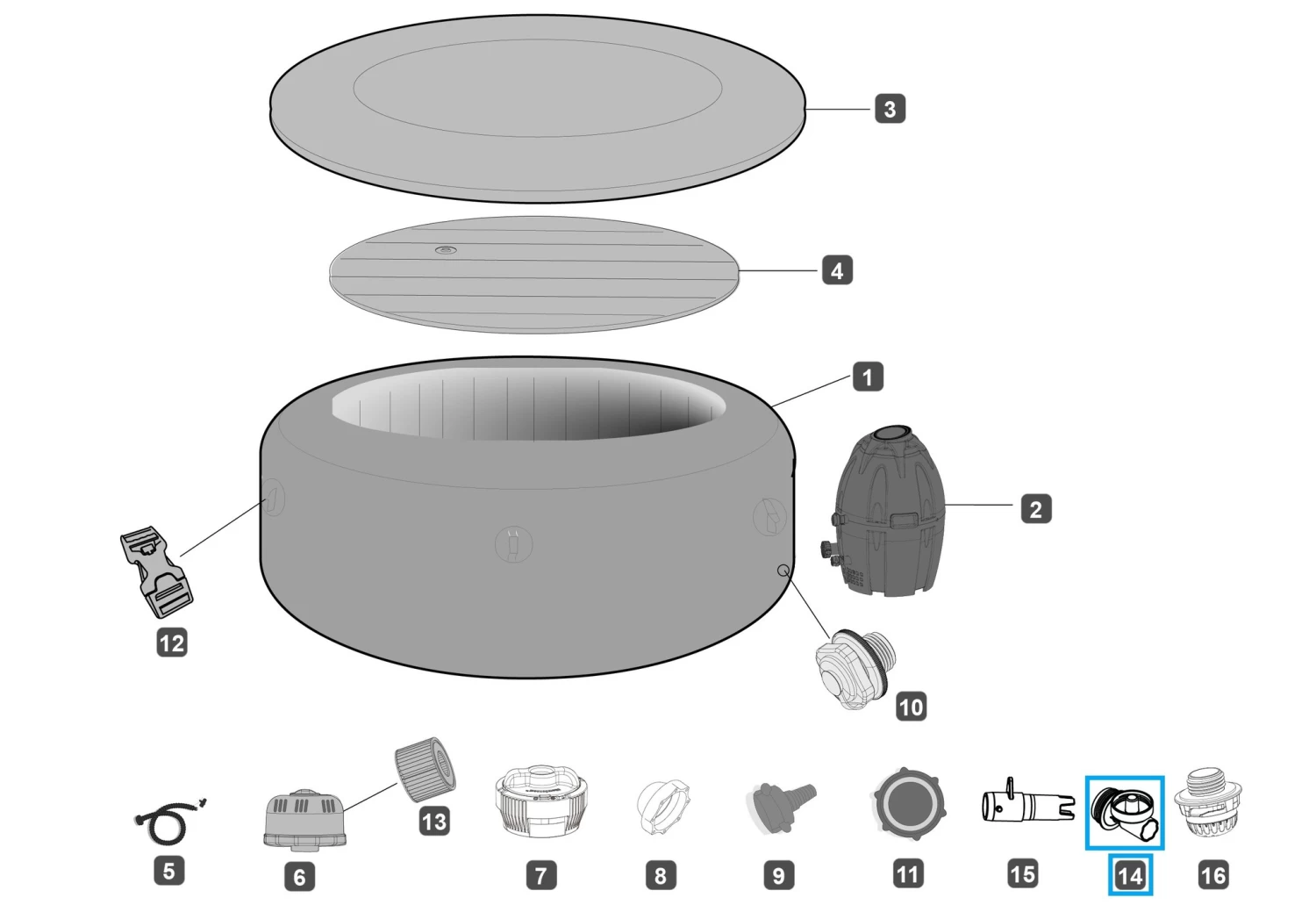 3
4
1
2
12
10
13
5
6
7
8
9
11
15
14
16