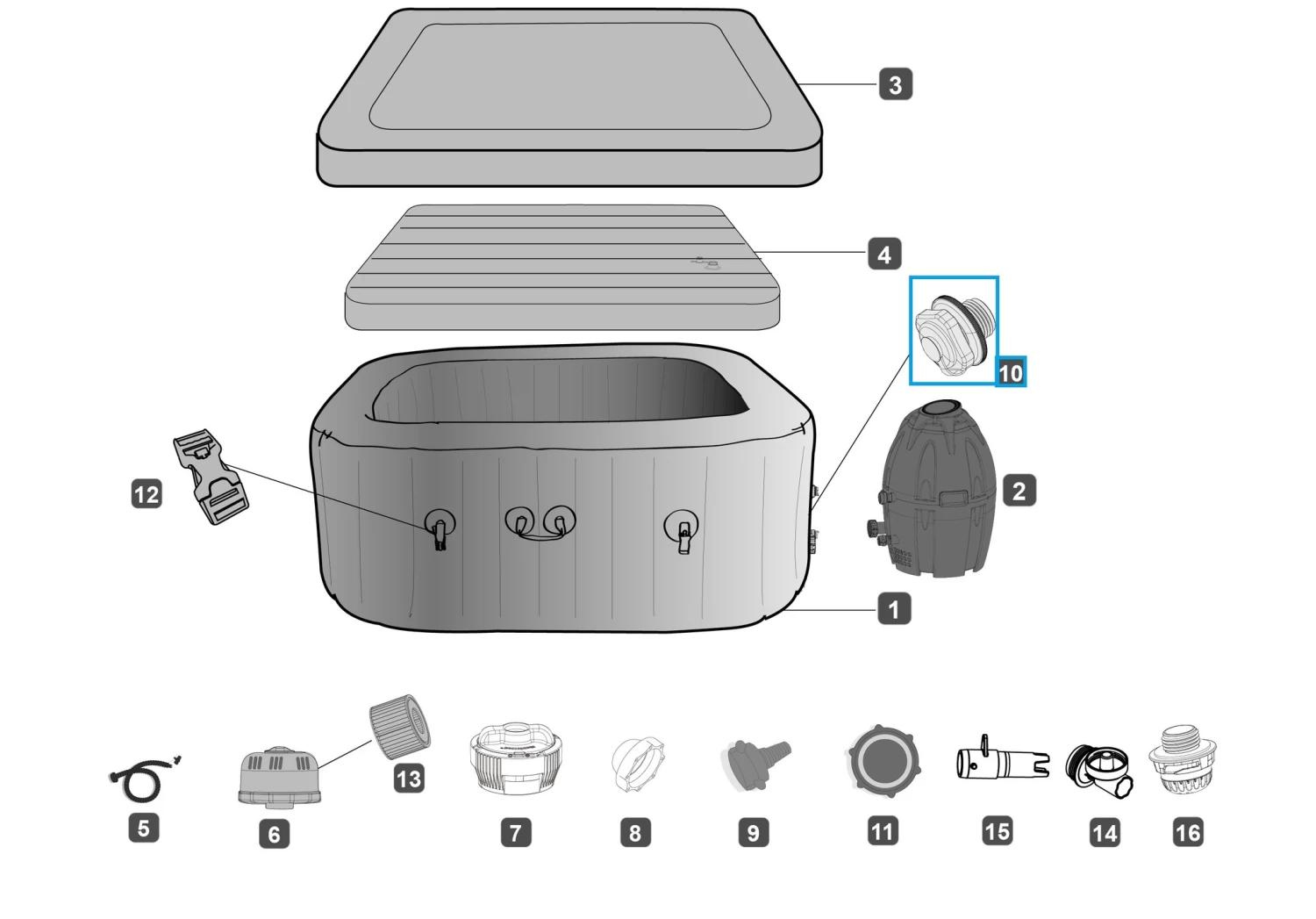 3
4
10
12
2
1
13
5
6
7
8
9
11
15
14
16