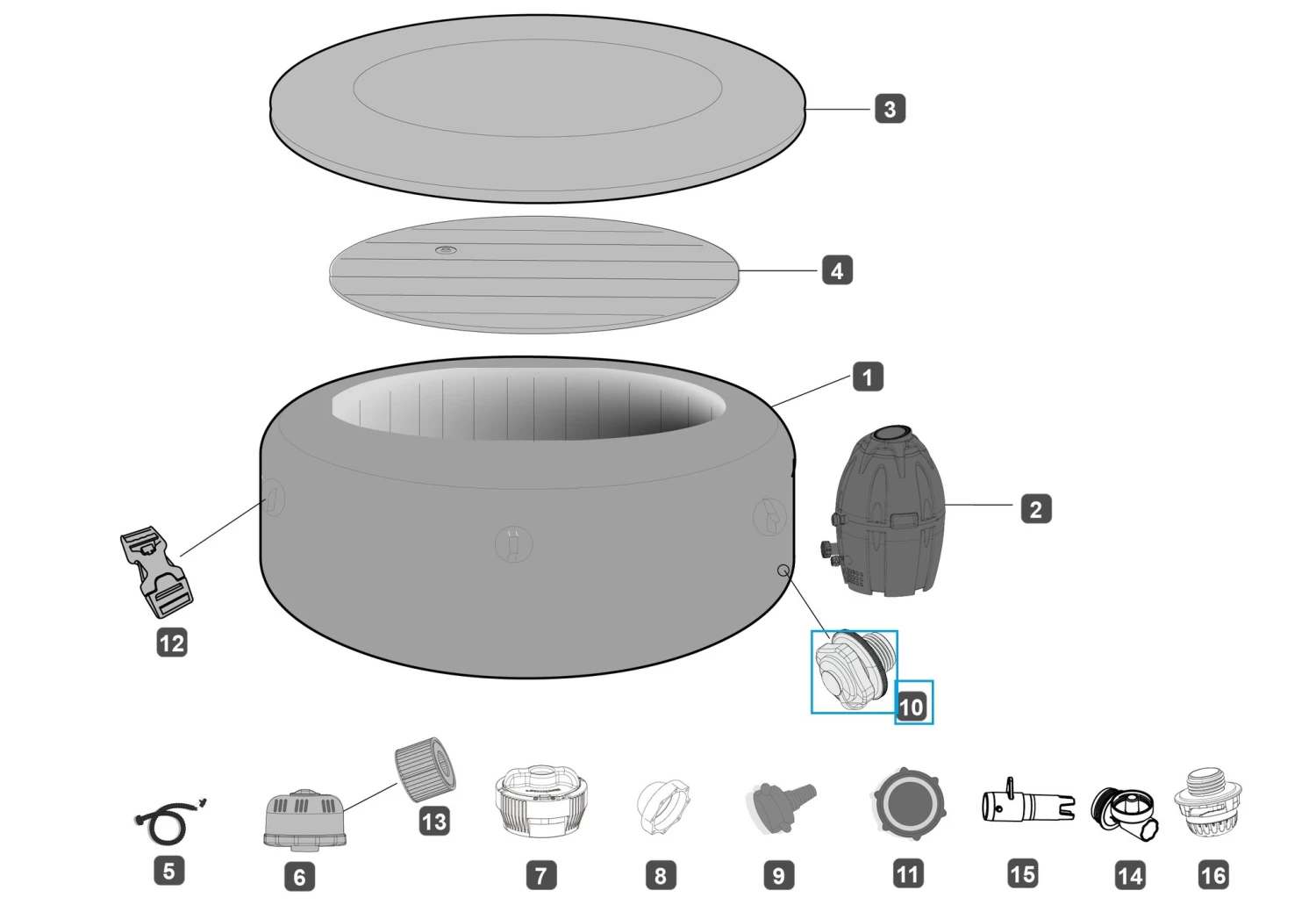 3
4
1
2
12
10
13
5
6
7
8
9
11
15
14
16