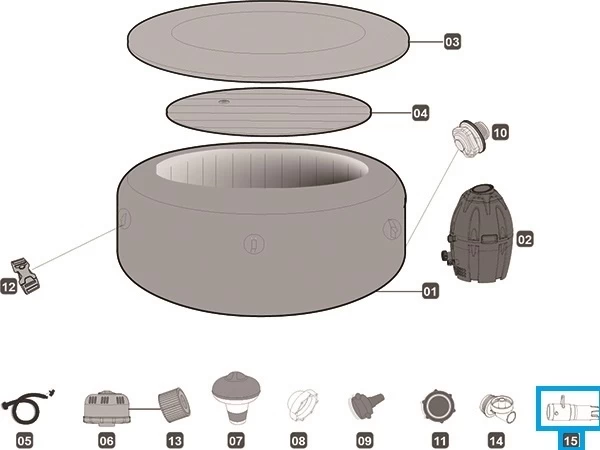 03
04
10
02
12
01
05
06
13
07
08
09
11
14
15