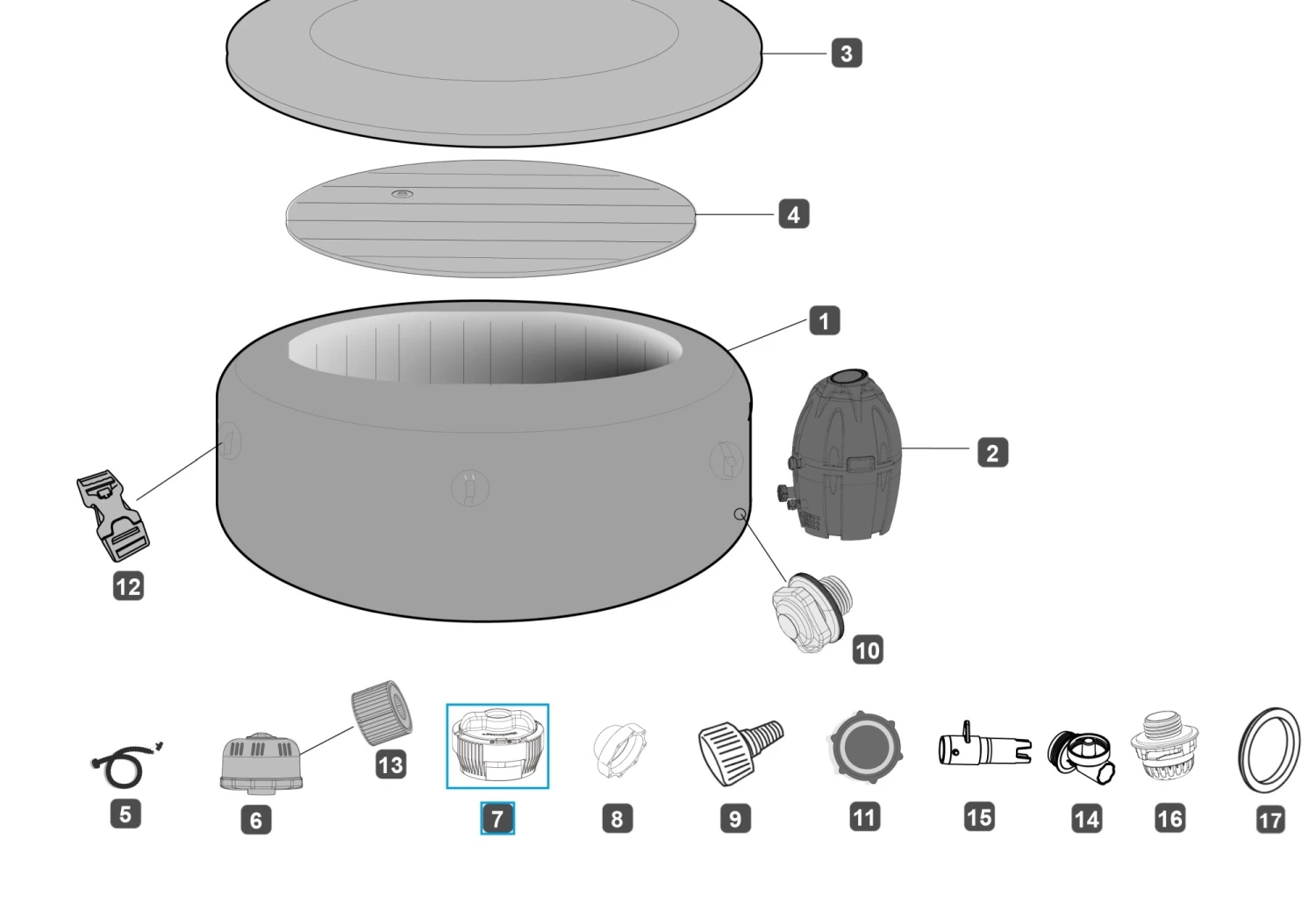 3
4
1
2
12
10
13
5
6
7
8
9
11
15
14
16
17