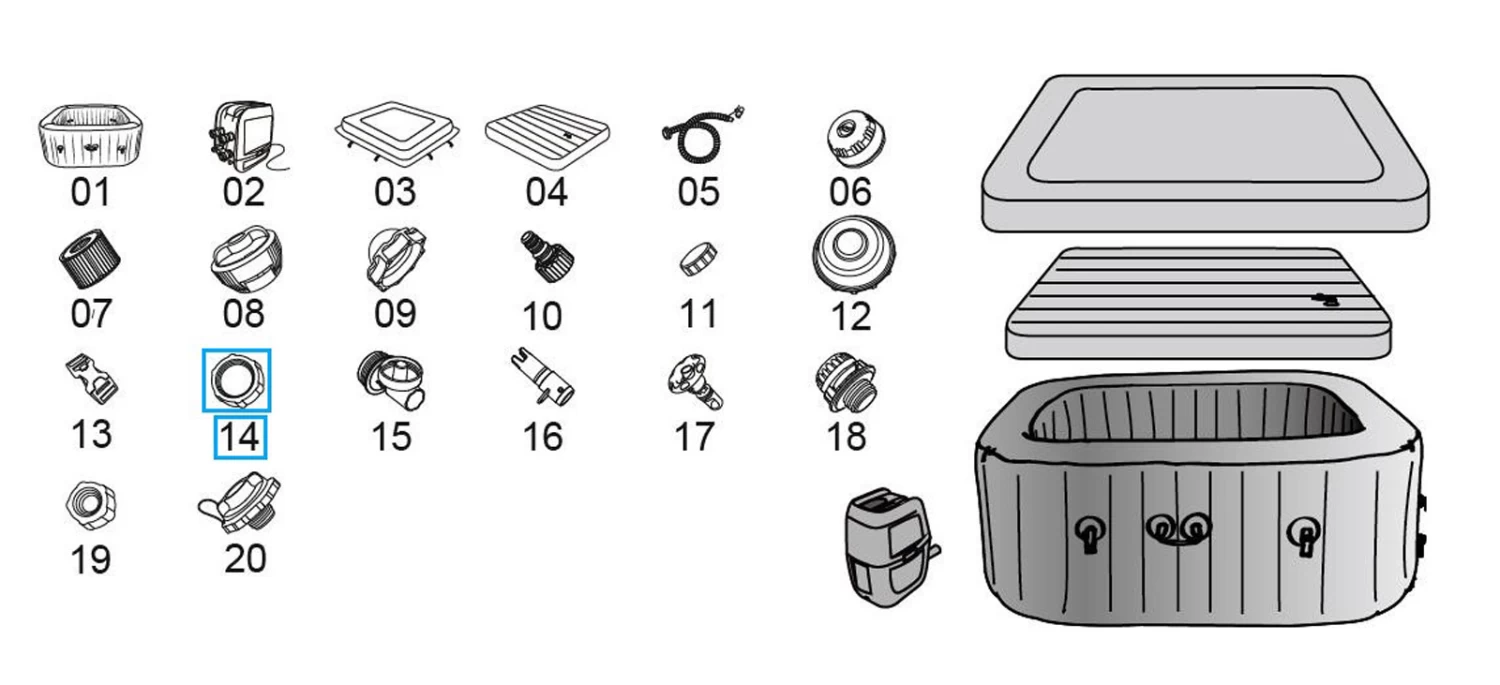 01 02 03 04 05 06
07 08 09 10 11 12
13 14 15 16 17 18
19 20